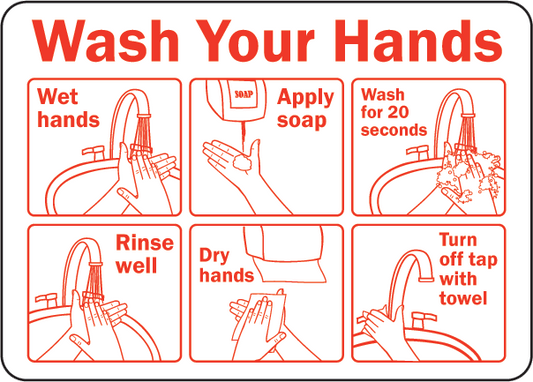 Wash Your Hands

Wet hands

SOAP

Apply soap

Wash for 20 seconds

Rinse well

Dry hands

Turn off tap with towel