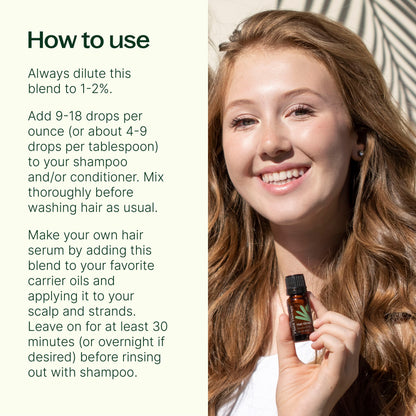 How to use

Always dilute this blend to 1-2%.

Add 9-18 drops per ounce (or about 4-9 drops per tablespoon) to your shampoo and/or conditioner. Mix thoroughly before washing hair as usual.

Make your own hair serum by adding this blend to your favorite carrier oils and applying it to your scalp and strands. Leave on for at least 30 minutes (or overnight if desired) before rinsing out with shampoo.